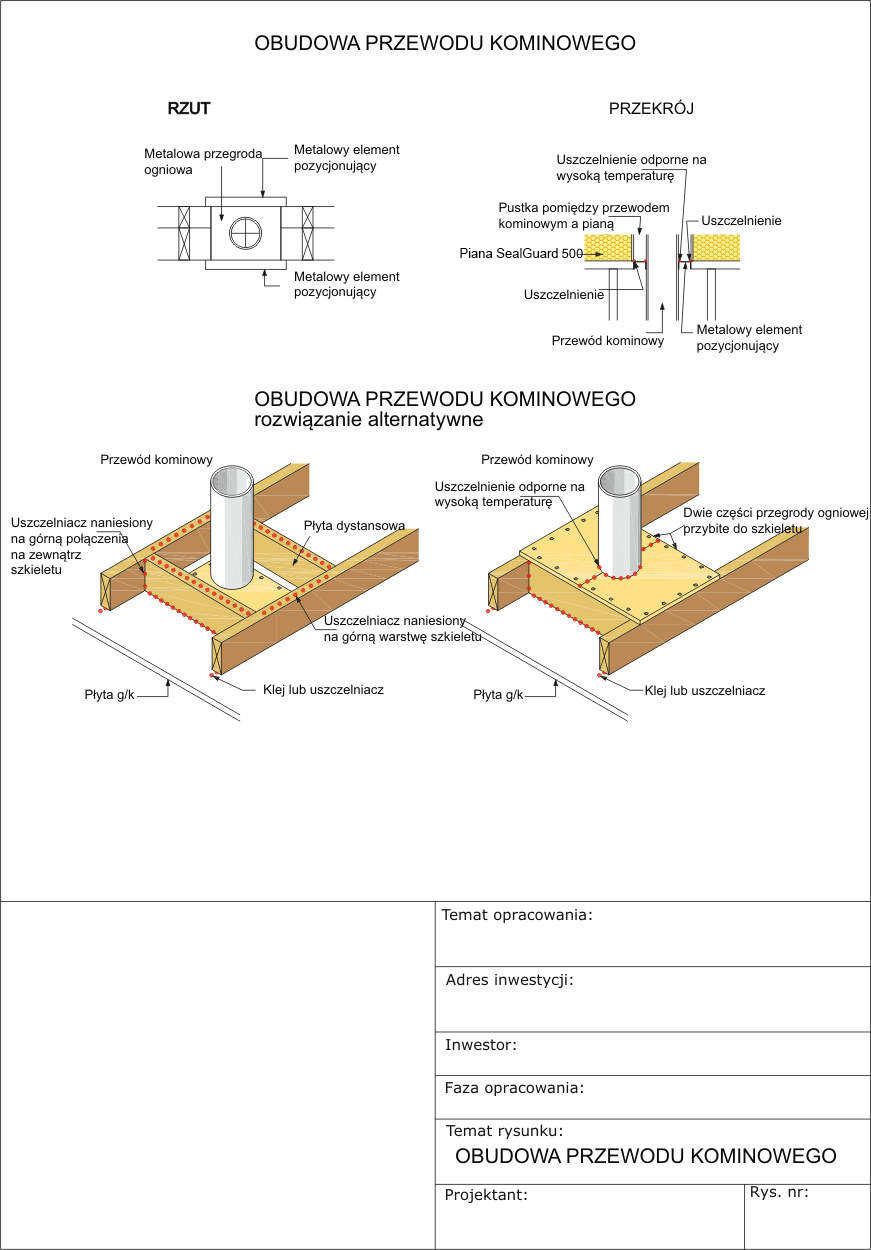 OBUDOWA PRZEWODU KOMINOWEGO

RZUT

Metalowa przegroda ogniowa

Metalowy element pozycjonujący

Metalowy element pozycjonujący

PRZEKRÓJ

Uszczelnienie odporne na wysoką temperaturę

Pustka pomiędzy przewodem kominowym a pianą

Uszczelnienie

Piana SealGuard 500

Uszczelnienie

Przewód kominowy

Metalowy element pozycjonujący

OBUDOWA PRZEWODU KOMINOWEGO
rozwiązanie alternatywne

Przewód kominowy

Uszczelniacz naniesiony na górną połączenia na zewnątrz szkieletu

Płyta dystansowa

Uszczelniacz naniesiony na górną warstwę szkieletu

Płyta g/k

Klej lub uszczelniacz

Przewód kominowy

Uszczelnienie odporne na wysoką temperaturę

Dwie części przegrody ogniowej przybite do szkieletu

Płyta g/k

Klej lub uszczelniacz

Temat opracowania:

Adres inwestycji:

Inwestor:

Faza opracowania:

Temat rysunku:
OBUDOWA PRZEWODU KOMINOWEGO

Projektant:

Rys. nr: